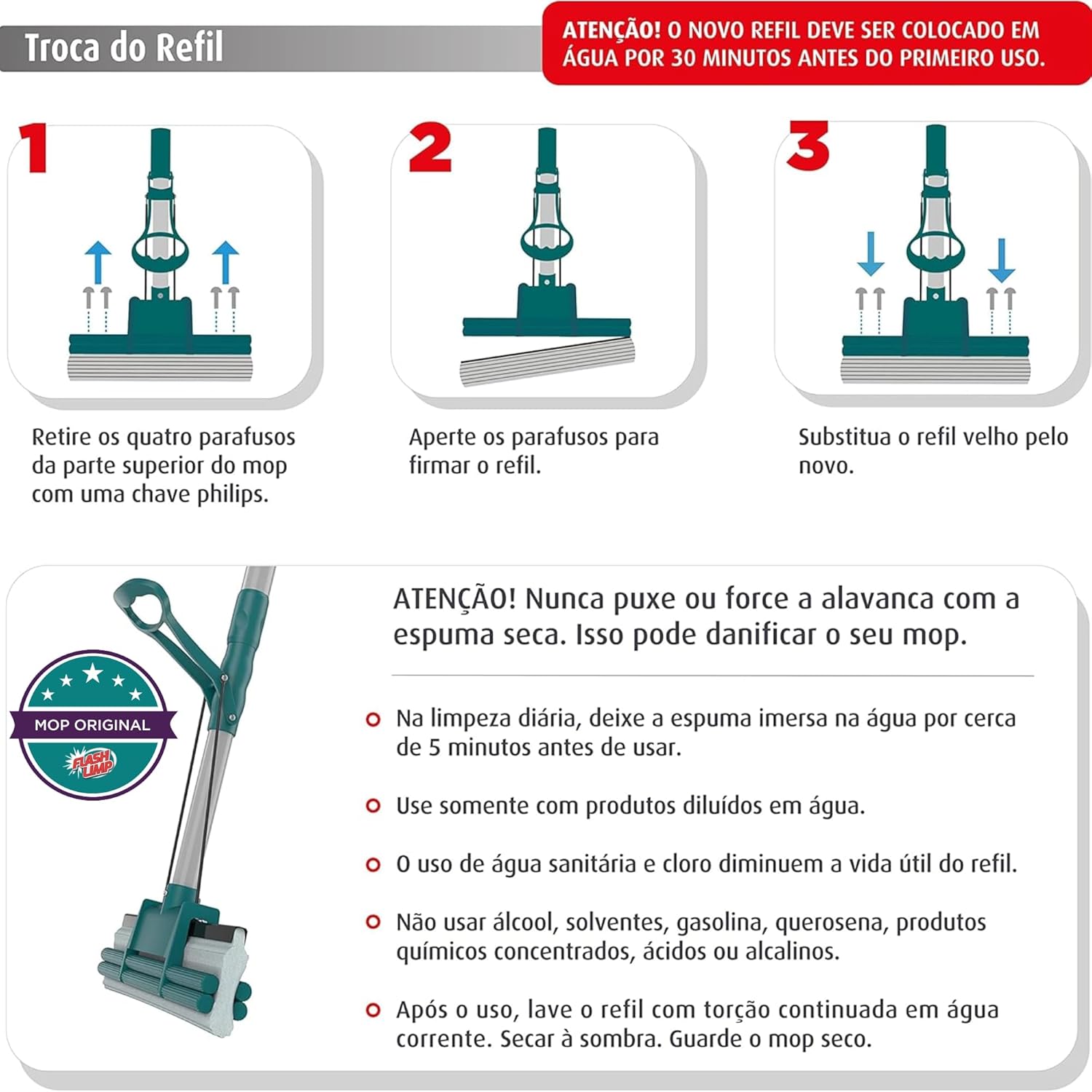 Troca do Refil

ATENÇÃO! O NOVO REFIL DEVE SER COLOCADO EM ÁGUA POR 30 MINUTOS ANTES DO PRIMEIRO USO.

1

Retire os quatro parafusos da parte superior do mop com uma chave philips.

2

Aperte os parafusos para firmar o refil.

3

Substitua o refil velho pelo novo.

MOP ORIGINAL
FLASH LIMP

ATENÇÃO! Nunca puxe ou force a alavanca com a espuma seca. Isso pode danificar o seu mop.

Na limpeza diária, deixe a espuma imersa na água por cerca de 5 minutos antes de usar.

Use somente com produtos diluídos em água.

O uso de água sanitária e cloro diminuem a vida útil do refil.

Não usar álcool, solventes, gasolina, querosena, produtos químicos concentrados, ácidos ou alcalinos.

Após o uso, lave o refil com torção continuada em água corrente. Secar à sombra. Guarde o mop seco.